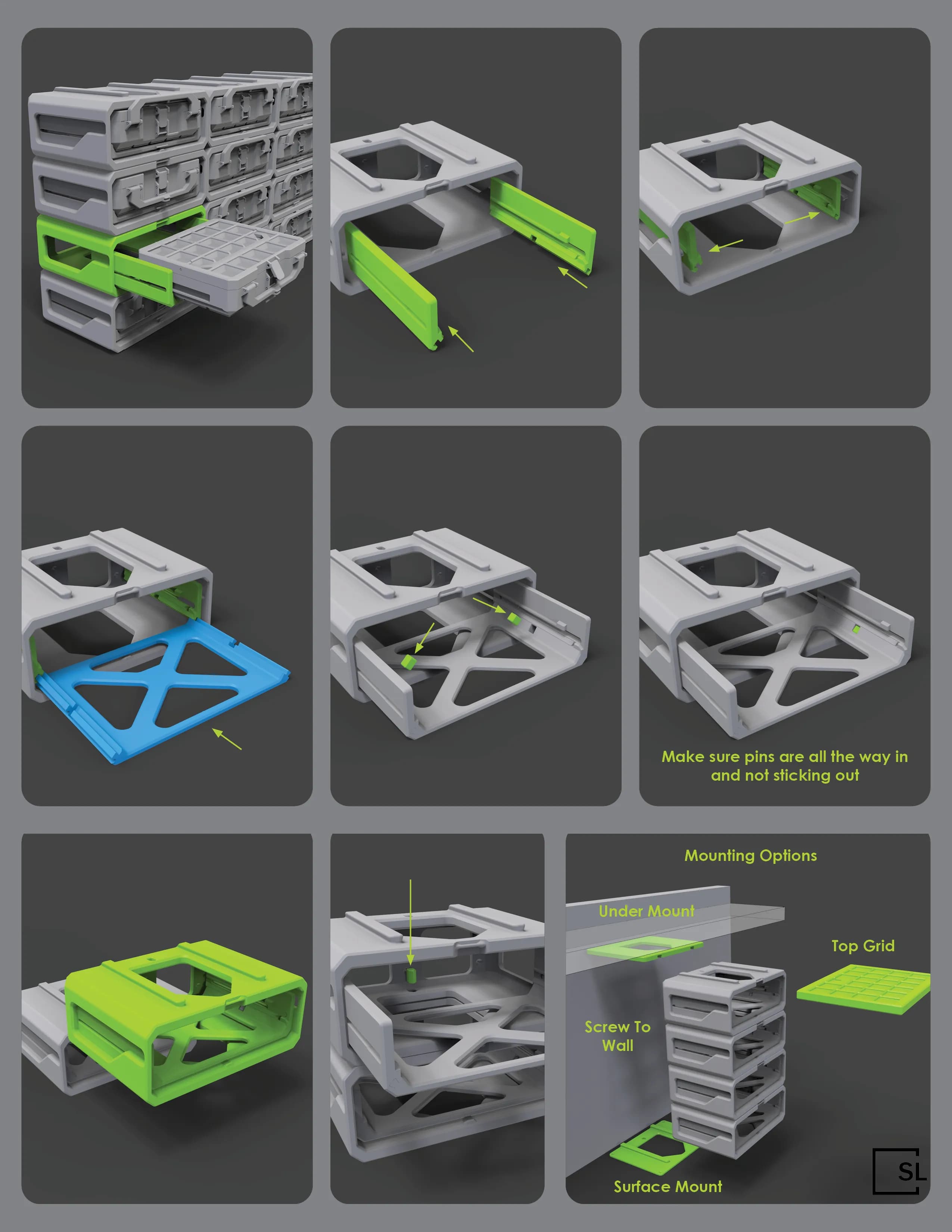 Make sure pins are all the way in and not sticking out

Mounting Options

Under Mount

Top Grid

Screw To Wall

Surface Mount

SL