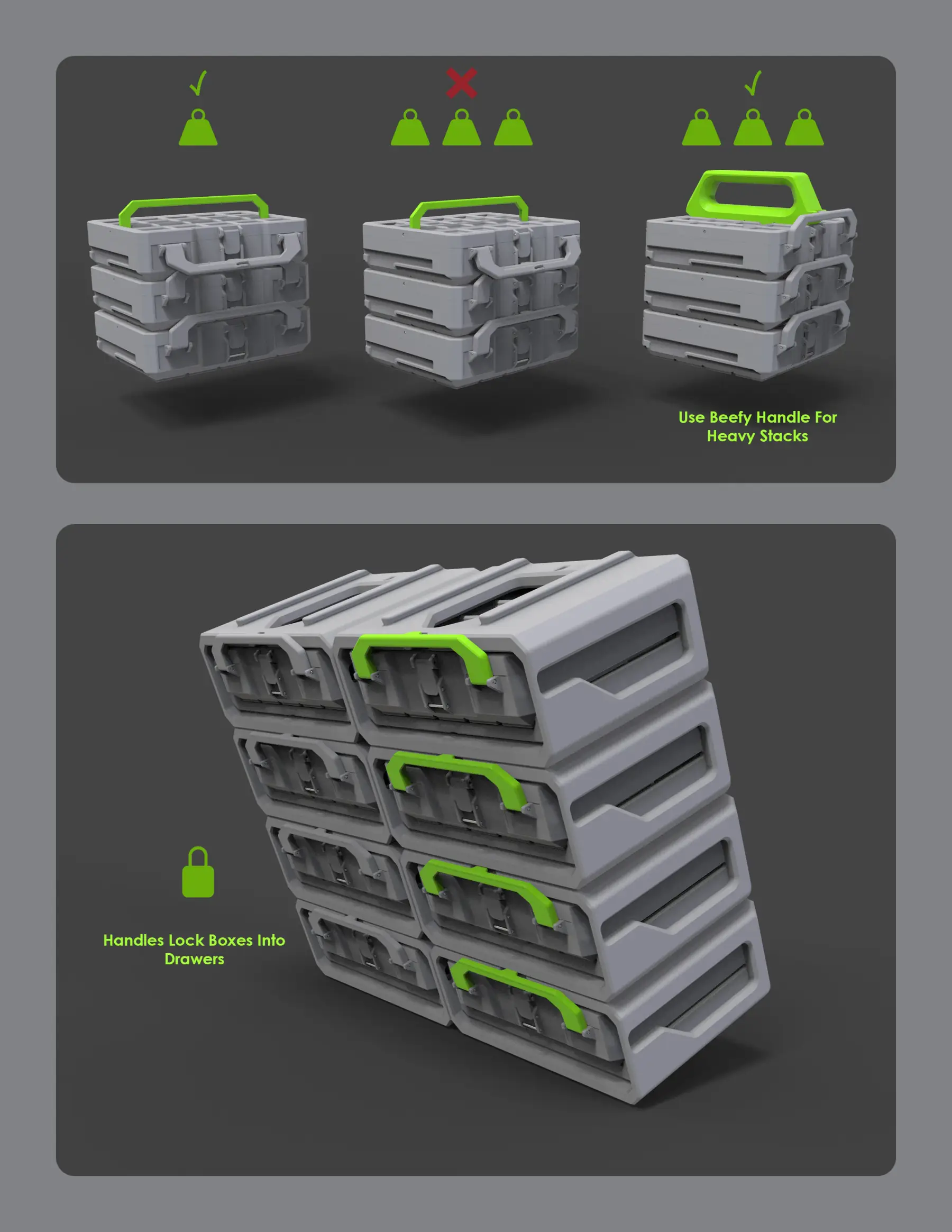 Use Beefy Handle For Heavy Stacks

Handles Lock Boxes Into Drawers